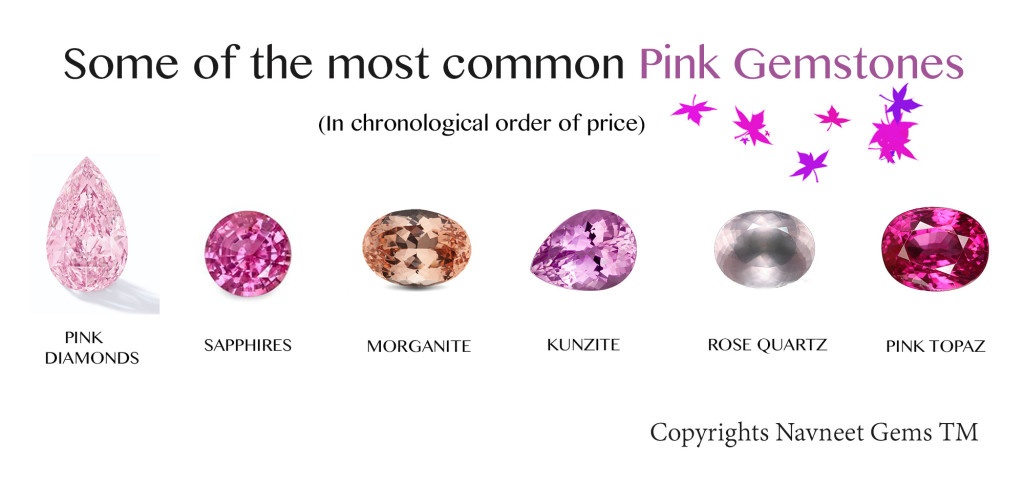 Some of the most common Pink Gemstones

(In chronological order of price)

PINK DIAMONDS

SAPPHIRES

MORGANITE

KUNZITE

ROSE QUARTZ

PINK TOPAZ

Copyrights Navneet Gems TM